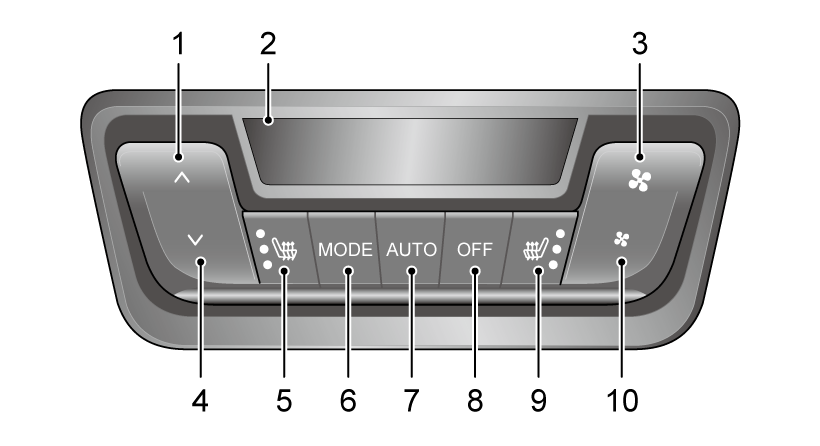 1
2
3
MODE
AUTO
OFF
4
5
6
7
8
9
10